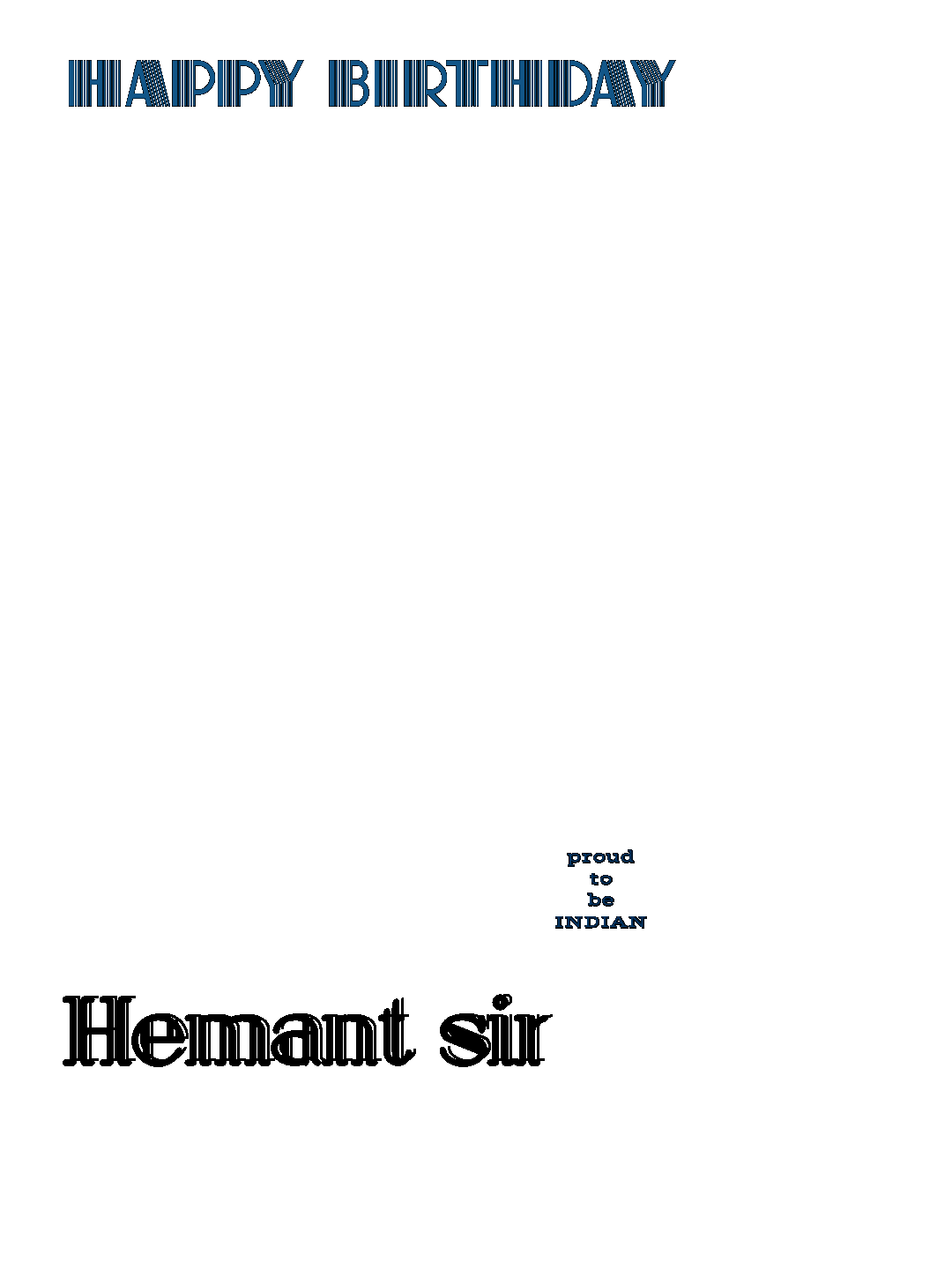 HAPPY BIRTHDAY

proud
to
be
INDIAN

Hemant sir